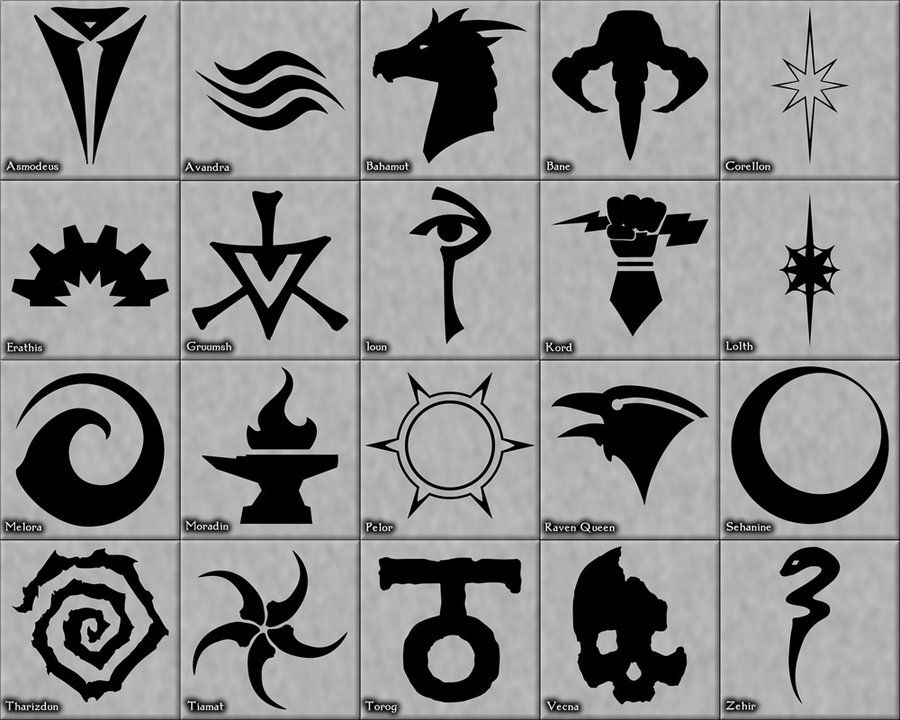 Asmodeus
Avandra
Bahamut
Bane
Corellon

Erathis
Gruumsh
Ioun
Kord
Lolth

Melora
Moradin
Pelor
Raven Queen
Sehanine

Tharizdun
Tiamat
Torog
Vecna
Zehir