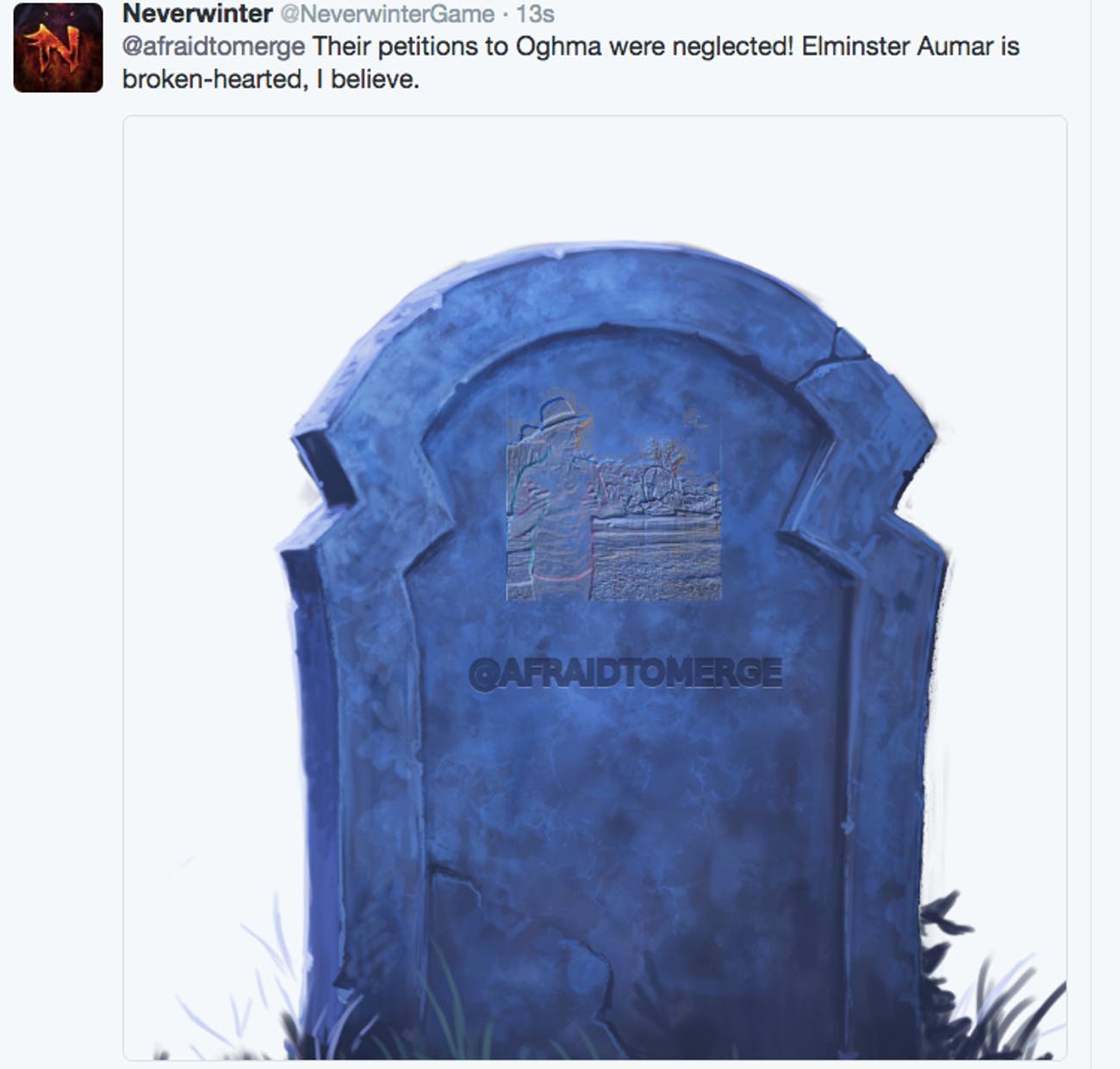 Neverwinter @NeverwinterGame · 13s
@afraidtomerge Their petitions to Oghma were neglected! Elminster Aumar is broken-hearted, I believe.

@AFRAIDTOMERGE