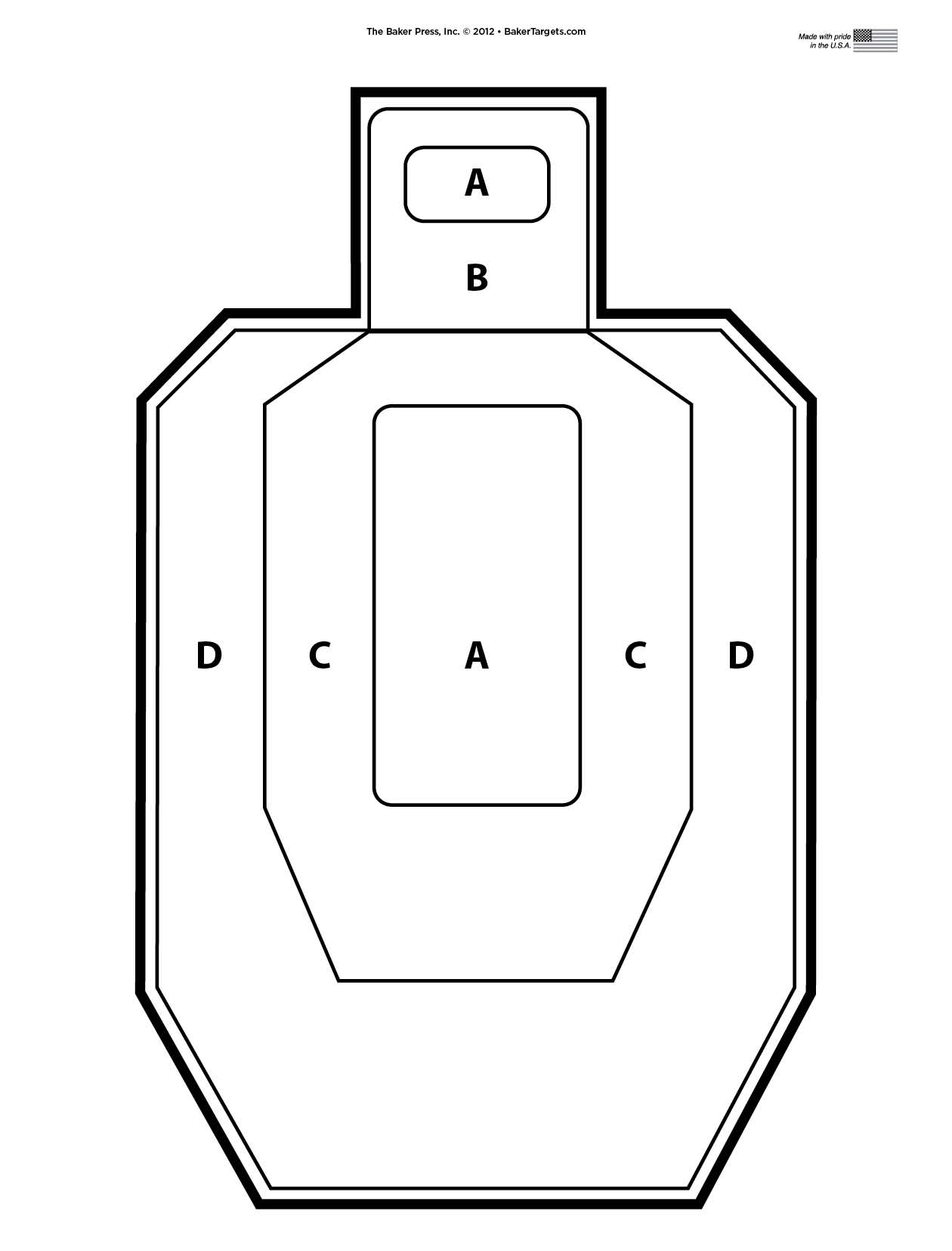 The Baker Press, Inc. © 2012 • BakerTargets.com

Made with pride in the U.S.A.

A

B

D C A C D