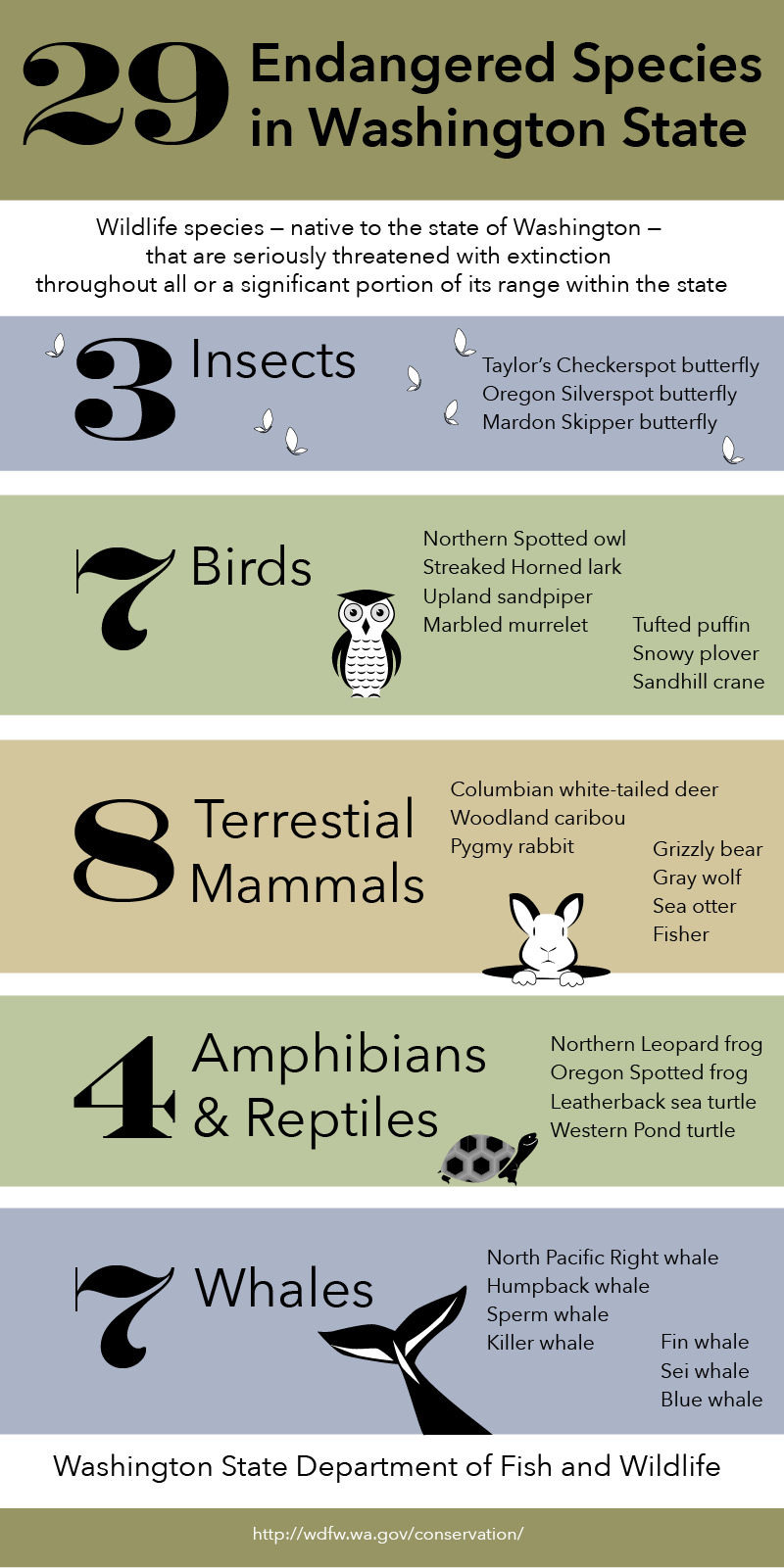 29 Endangered Species in Washington State

Wildlife species – native to the state of Washington – that are seriously threatened with extinction throughout all or a significant portion of its range within the state

3 Insects

Taylor's Checkerspot butterfly
Oregon Silverspot butterfly
Mardon Skipper butterfly

7 Birds

Northern Spotted owl
Streaked Horned lark
Upland sandpiper
Marbled murrelet
Tufted puffin
Snowy plover
Sandhill crane

8 Terrestial Mammals

Columbian white-tailed deer
Woodland caribou
Pygmy rabbit
Grizzly bear
Gray wolf
Sea otter
Fisher

4 Amphibians & Reptiles

Northern Leopard frog
Oregon Spotted frog
Leatherback sea turtle
Western Pond turtle

7 Whales

North Pacific Right whale
Humpback whale
Sperm whale
Killer whale
Fin whale
Sei whale
Blue whale

Washington State Department of Fish and Wildlife

http://wdfw.wa.gov/conservation/